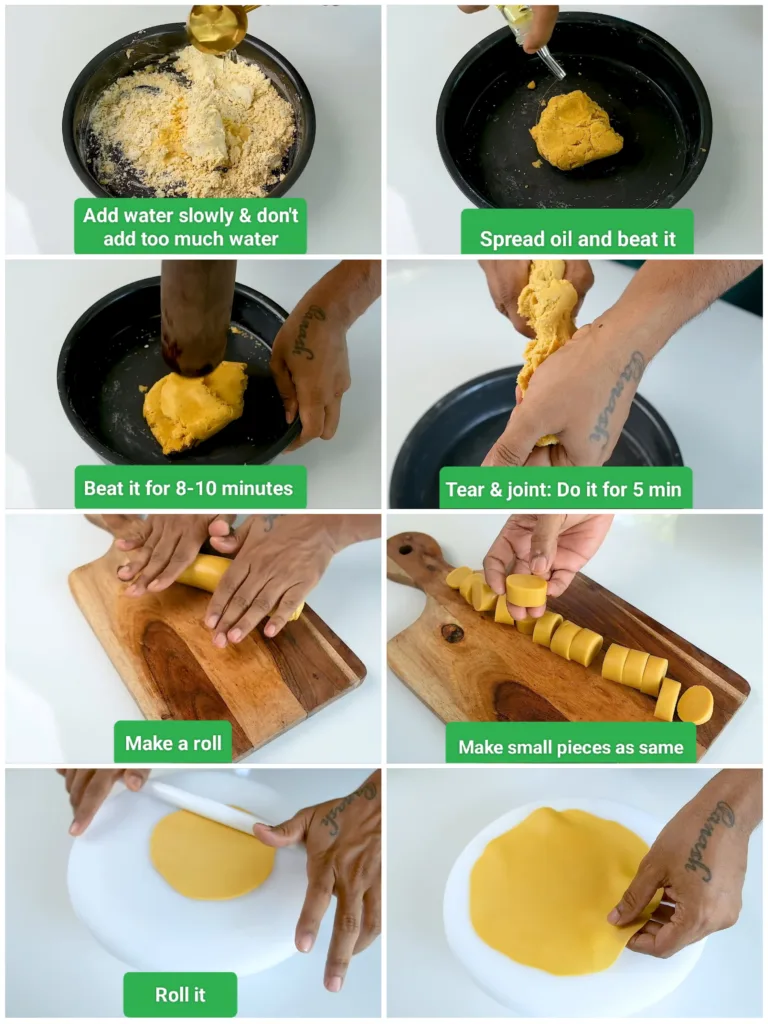 Add water slowly & don't add too much water

Spread oil and beat it

Beat it for 8-10 minutes

Tear & joint: Do it for 5 min

Make a roll

Make small pieces as same

Roll it