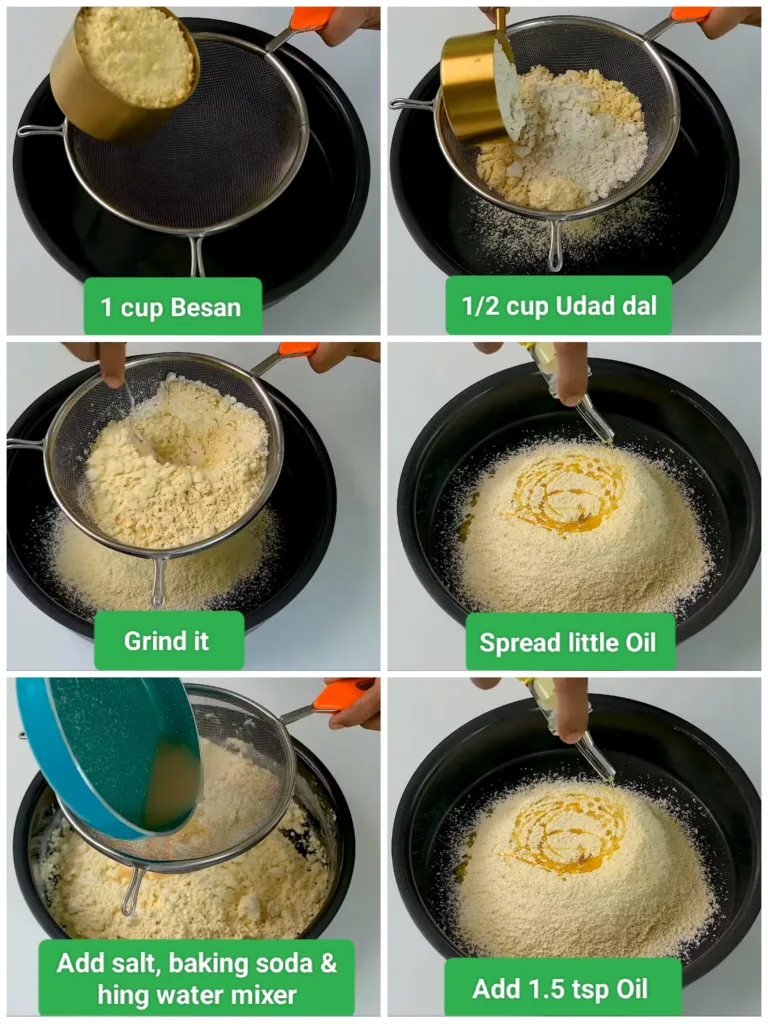 1 cup Besan

1/2 cup Udad dal

Grind it

Spread little Oil

Add salt, baking soda & hing water mixer

Add 1.5 tsp Oil