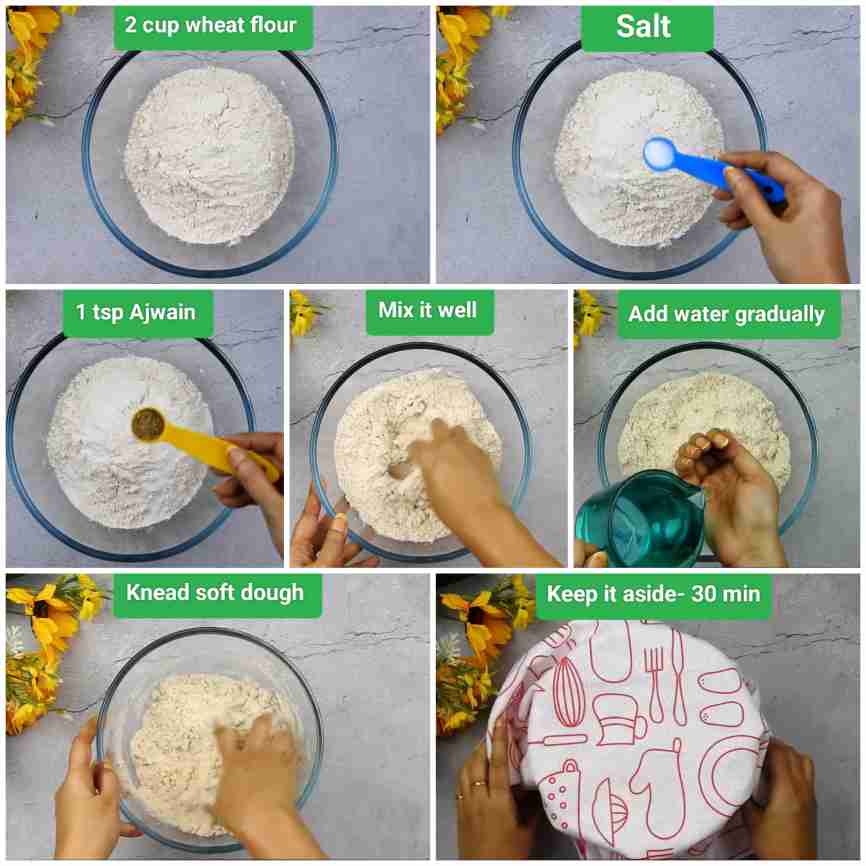 2 cup wheat flour

Salt

1 tsp Ajwain

Mix it well

Add water gradually

Knead soft dough

Keep it aside- 30 min